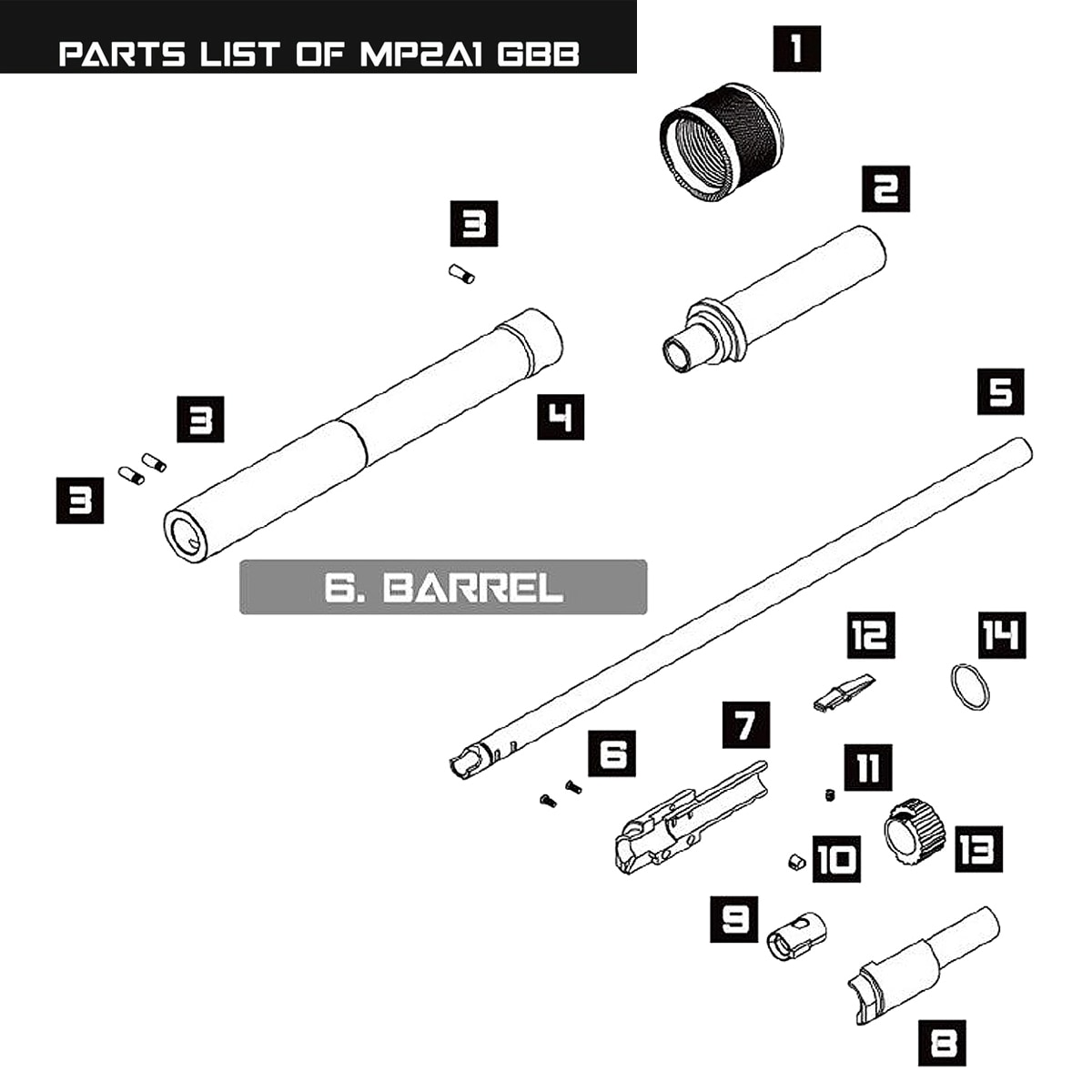 PARTS LIST OF MP2A1 GBB

1

2

3

3

3

4

5

6. BARREL

12

14

7

6

11

13

10

9

8